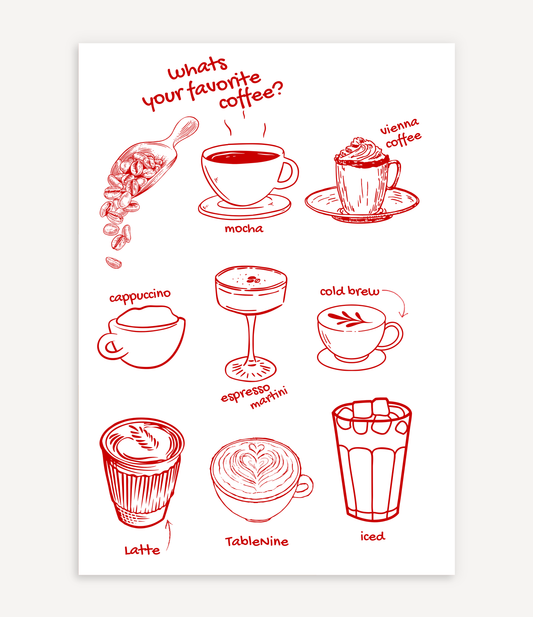 whats your favorite coffee?

mocha

vienna coffee

cappuccino

espresso martini

cold brew

Latte

TableNine

iced